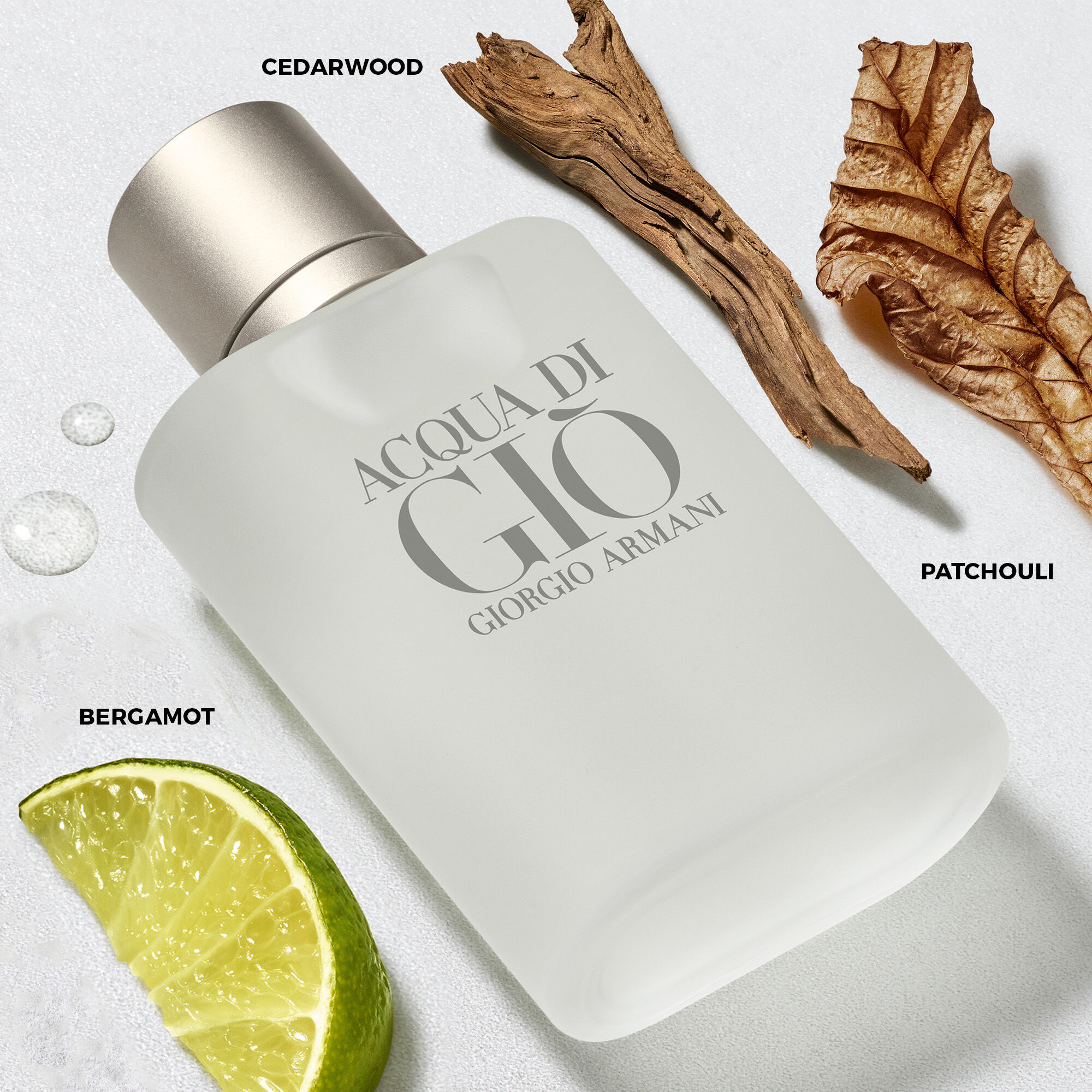 CEDARWOOD

ACQUA DI GIÒ
GIORGIO ARMANI

PATCHOULI

BERGAMOT